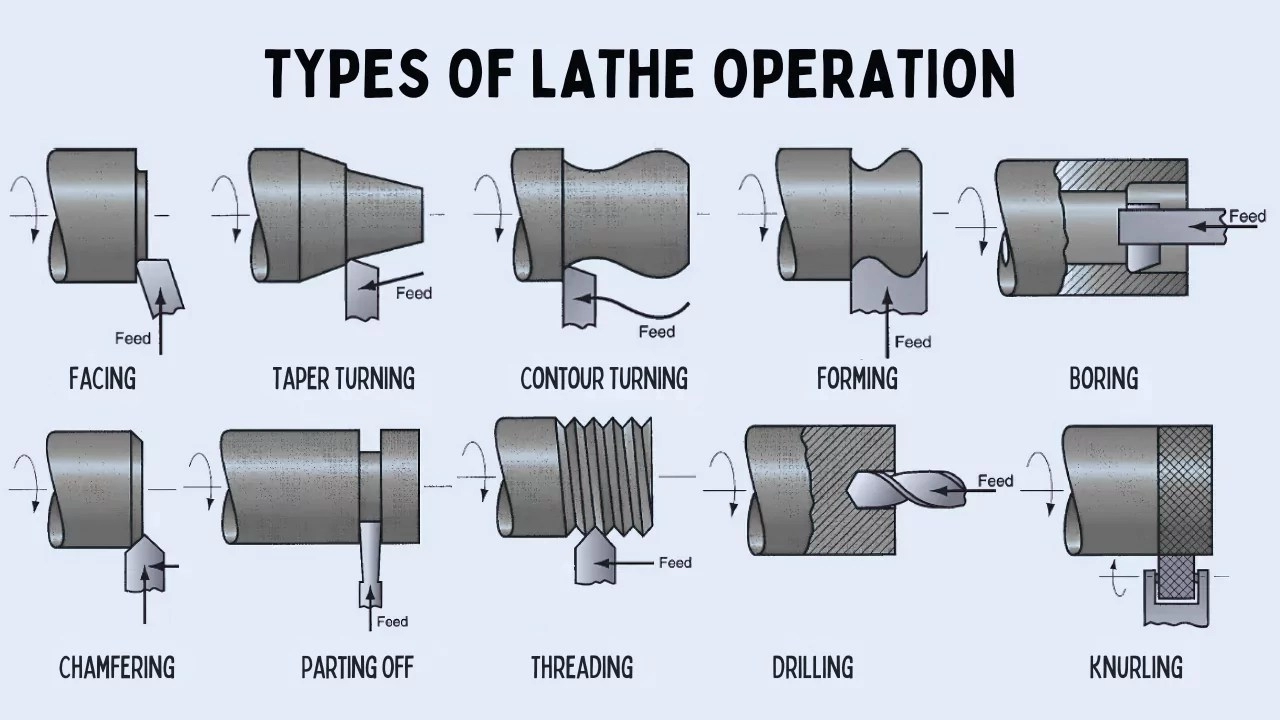 TYPES OF LATHE OPERATION

Feed
FACING

Feed
TAPER TURNING

Feed
CONTOUR TURNING

Feed
FORMING

Feed
BORING

CHAMFERING

Feed
PARTING OFF

Feed
THREADING

Feed
DRILLING

KNURLING